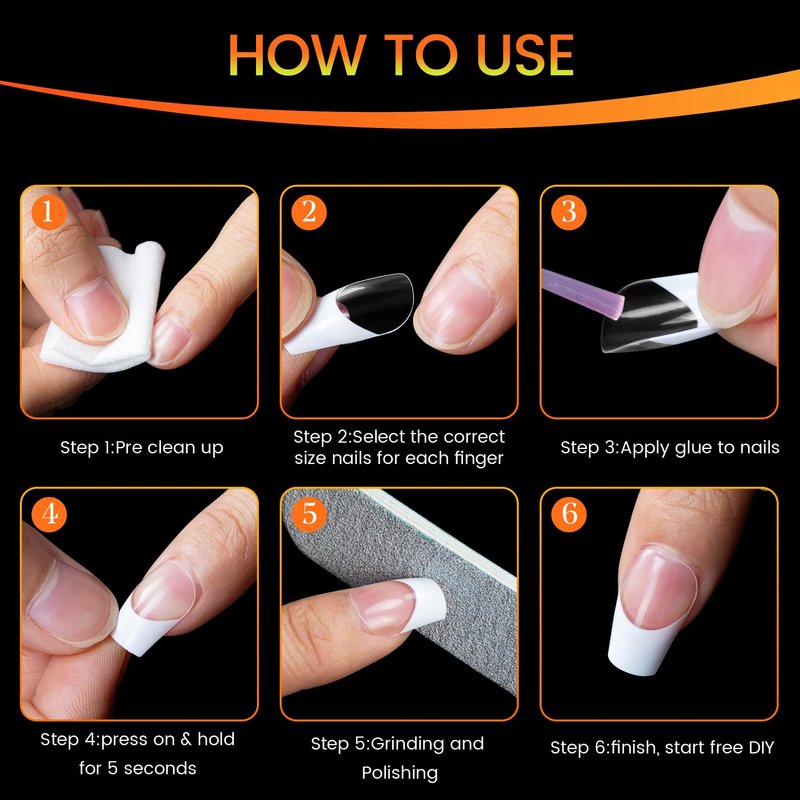 HOW TO USE

1

Step 1:Pre clean up

2

Step 2:Select the correct size nails for each finger

3

Step 3:Apply glue to nails

4

Step 4:press on & hold for 5 seconds

5

Step 5:Grinding and Polishing

6

Step 6:finish, start free DIY