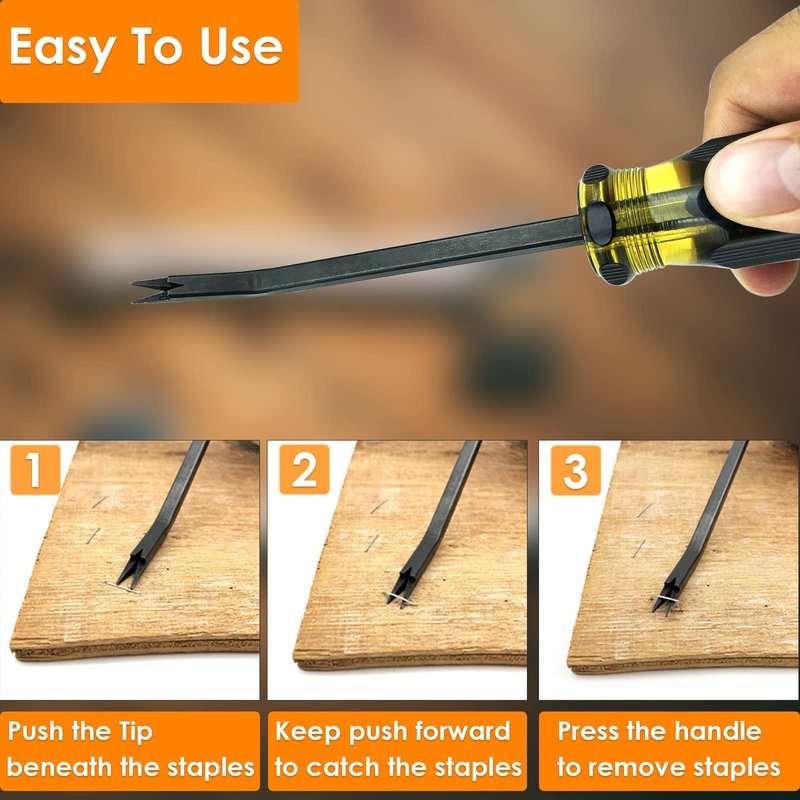 Easy To Use

1

2

3

Push the Tip beneath the staples

Keep push forward to catch the staples

Press the handle to remove staples