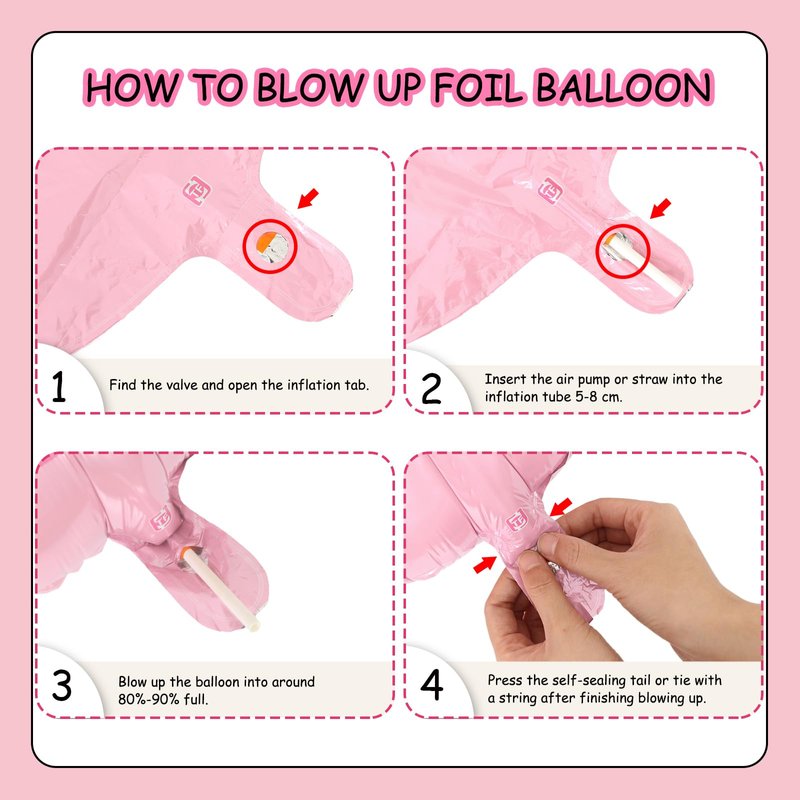 HOW TO BLOW UP FOIL BALLOON

1 Find the valve and open the inflation tab.

2 Insert the air pump or straw into the inflation tube 5-8 cm.

3 Blow up the balloon into around 80%-90% full.

4 Press the self-sealing tail or tie with a string after finishing blowing up.