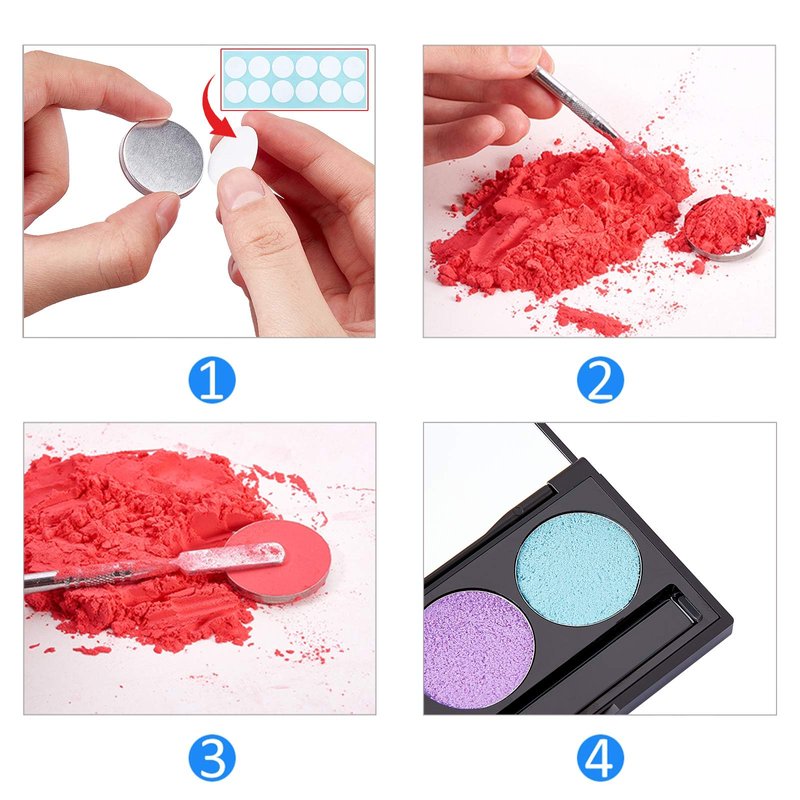 1

2

3

4