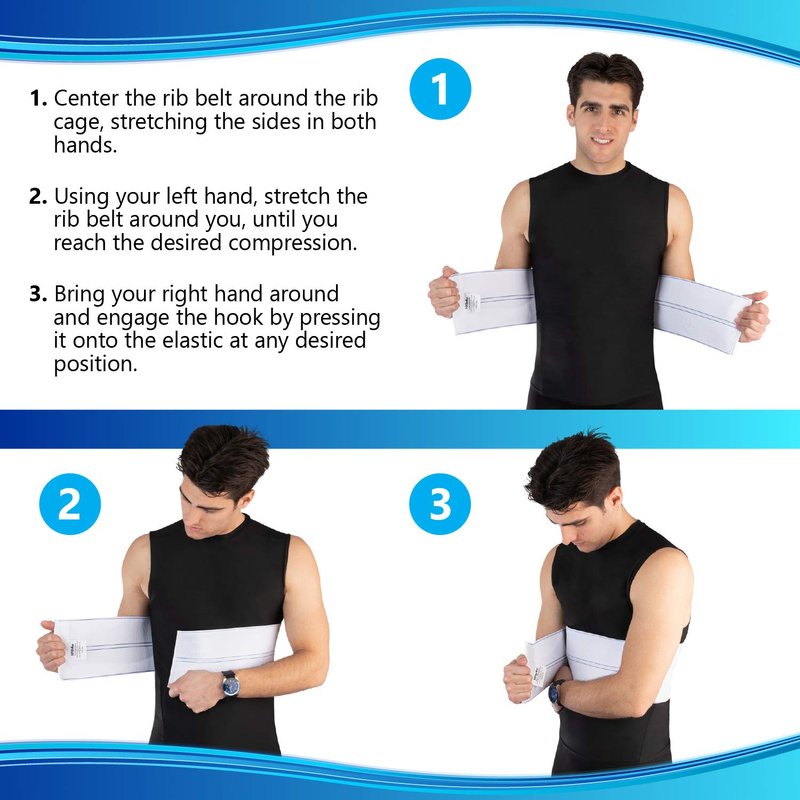 1. Center the rib belt around the rib cage, stretching the sides in both hands.

2. Using your left hand, stretch the rib belt around you, until you reach the desired compression.

3. Bring your right hand around and engage the hook by pressing it onto the elastic at any desired position.

1

2

3