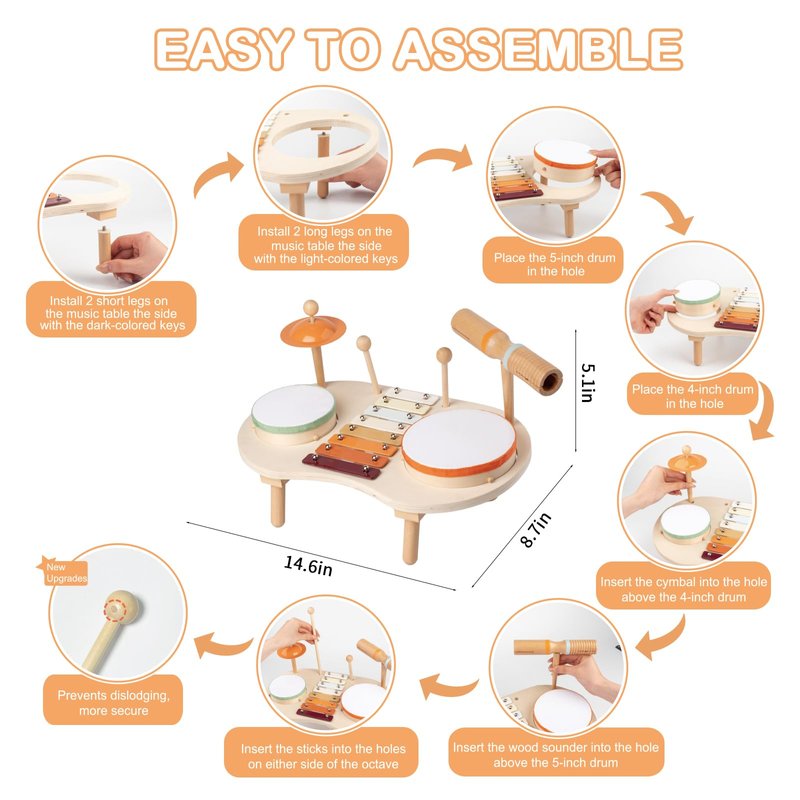 EASY TO ASSEMBLE

Install 2 short legs on the music table the side with the dark-colored keys

Install 2 long legs on the music table the side with the light-colored keys

Place the 5-inch drum in the hole

Place the 4-inch drum in the hole

Insert the cymbal into the hole above the 4-inch drum

Insert the wood sounder into the hole above the 5-inch drum

Insert the sticks into the holes on either side of the octave

New Upgrades

Prevents dislodging, more secure

5.1in

8.7in

14.6in