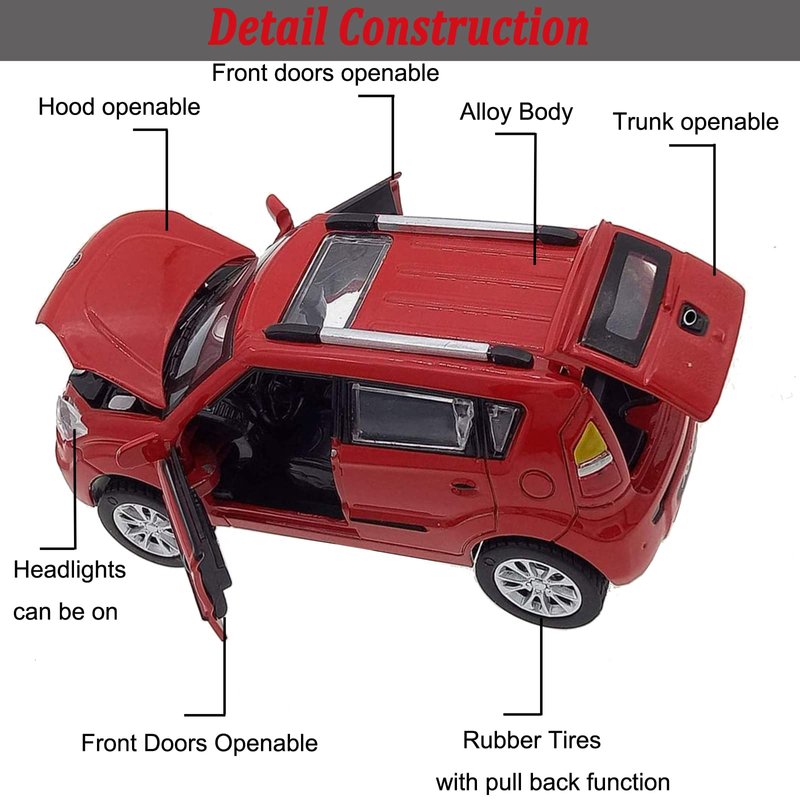 Detail Construction

Front doors openable

Hood openable

Alloy Body

Trunk openable

Headlights can be on

Front Doors Openable

Rubber Tires with pull back function