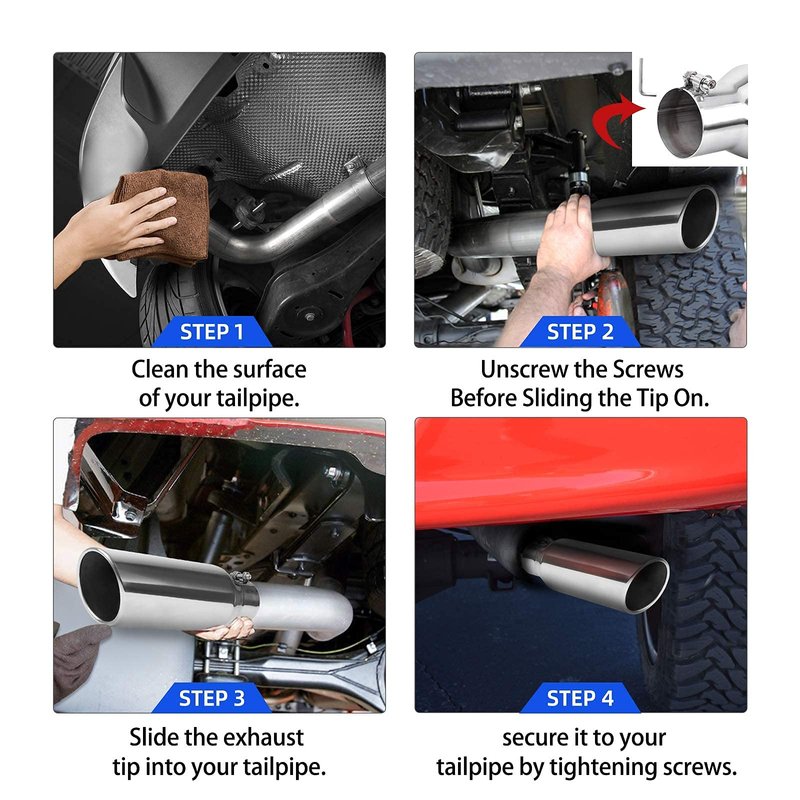 STEP 1
Clean the surface of your tailpipe.

STEP 2
Unscrew the Screws Before Sliding the Tip On.

STEP 3
Slide the exhaust tip into your tailpipe.

STEP 4
secure it to your tailpipe by tightening screws.