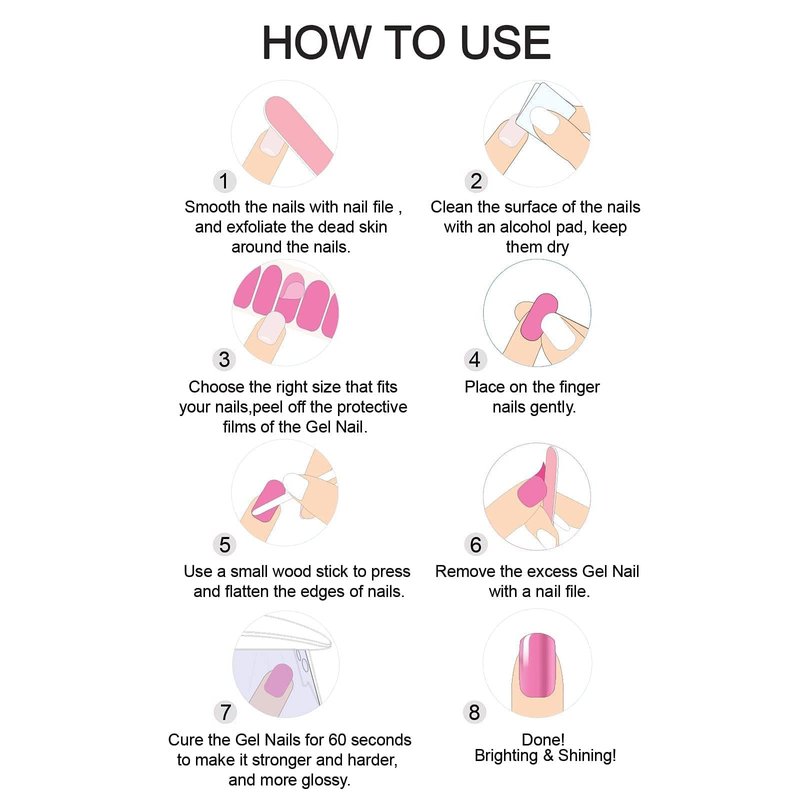 HOW TO USE

1
Smooth the nails with nail file , and exfoliate the dead skin around the nails.

2
Clean the surface of the nails with an alcohol pad, keep them dry

3
Choose the right size that fits your nails,peel off the protective films of the Gel Nail.

4
Place on the finger nails gently.

5
Use a small wood stick to press and flatten the edges of nails.

6
Remove the excess Gel Nail with a nail file.

7
Cure the Gel Nails for 60 seconds to make it stronger and harder, and more glossy.

8
Done!
Brighting & Shining!