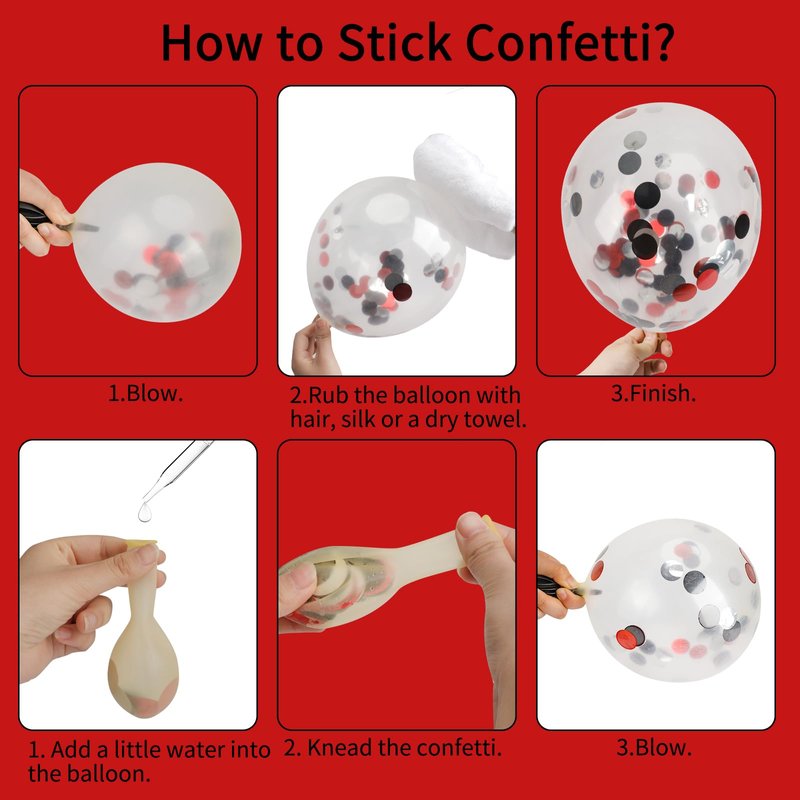 How to Stick Confetti?

1.Blow.

2.Rub the balloon with hair, silk or a dry towel.

3.Finish.

1. Add a little water into the balloon.

2. Knead the confetti.

3.Blow.