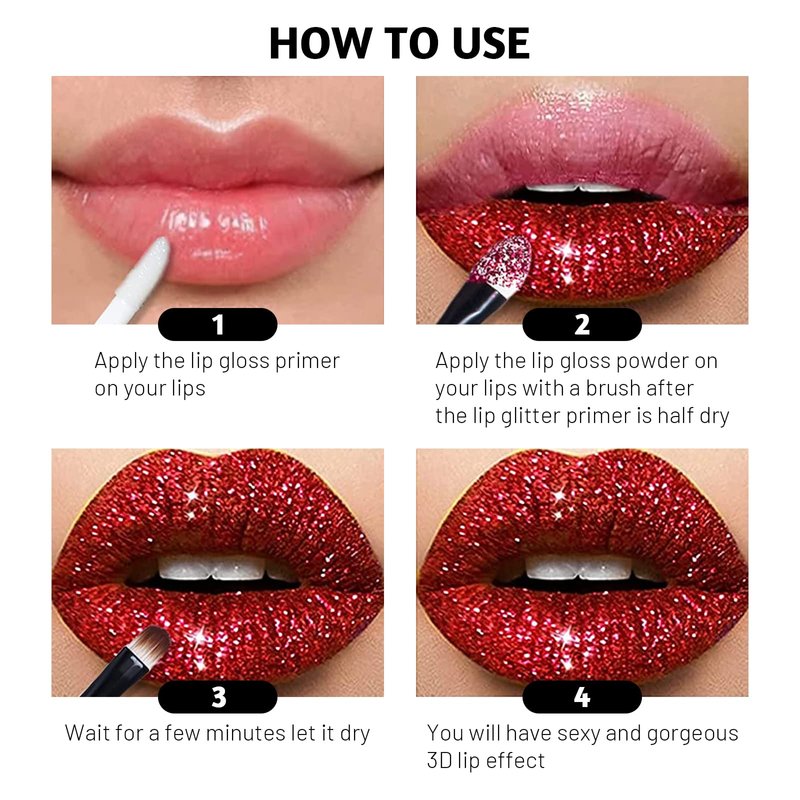 HOW TO USE

1
Apply the lip gloss primer on your lips

2
Apply the lip gloss powder on your lips with a brush after the lip glitter primer is half dry

3
Wait for a few minutes let it dry

4
You will have sexy and gorgeous 3D lip effect