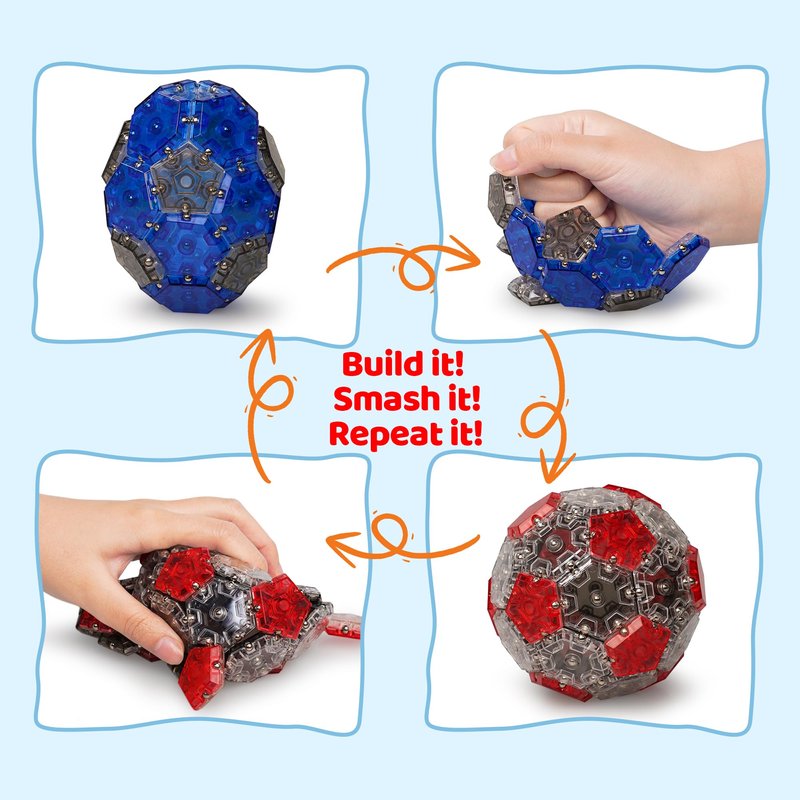 Build it!
Smash it!
Repeat it!