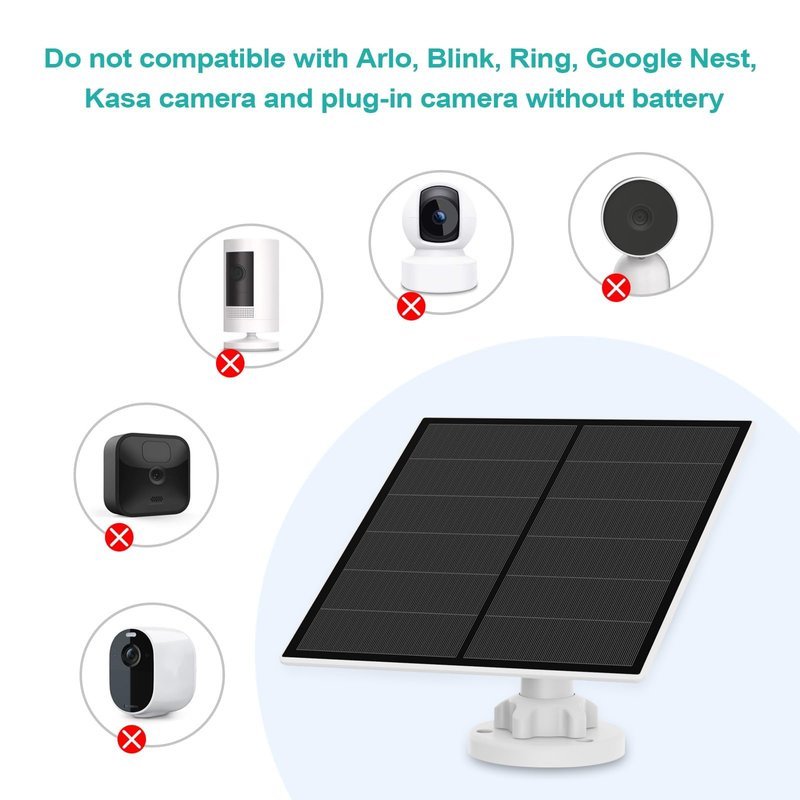 Do not compatible with Arlo, Blink, Ring, Google Nest, Kasa camera and plug-in camera without battery