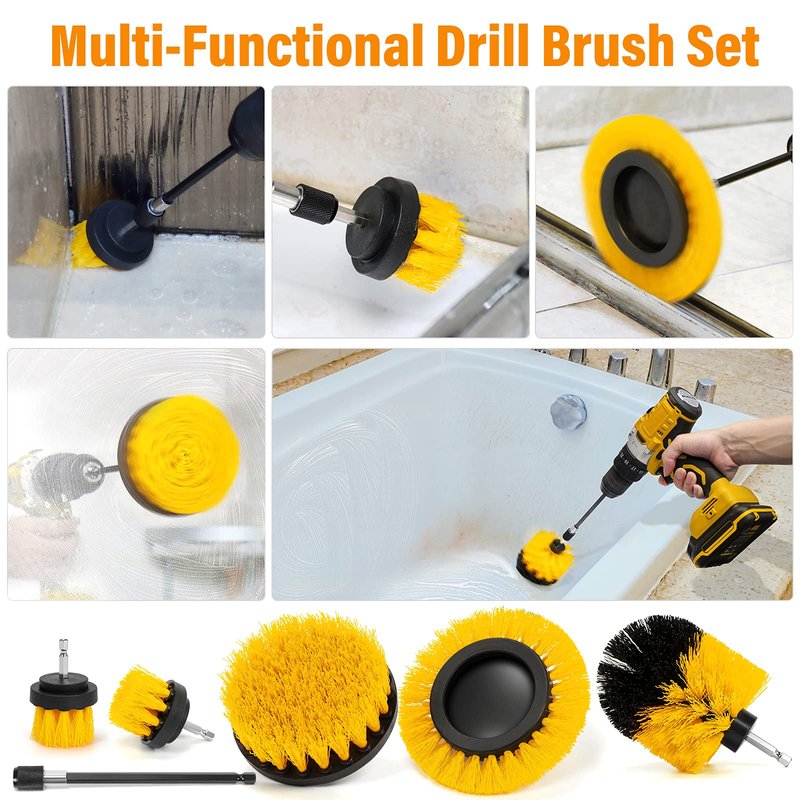 Multi-Functional Drill Brush Set