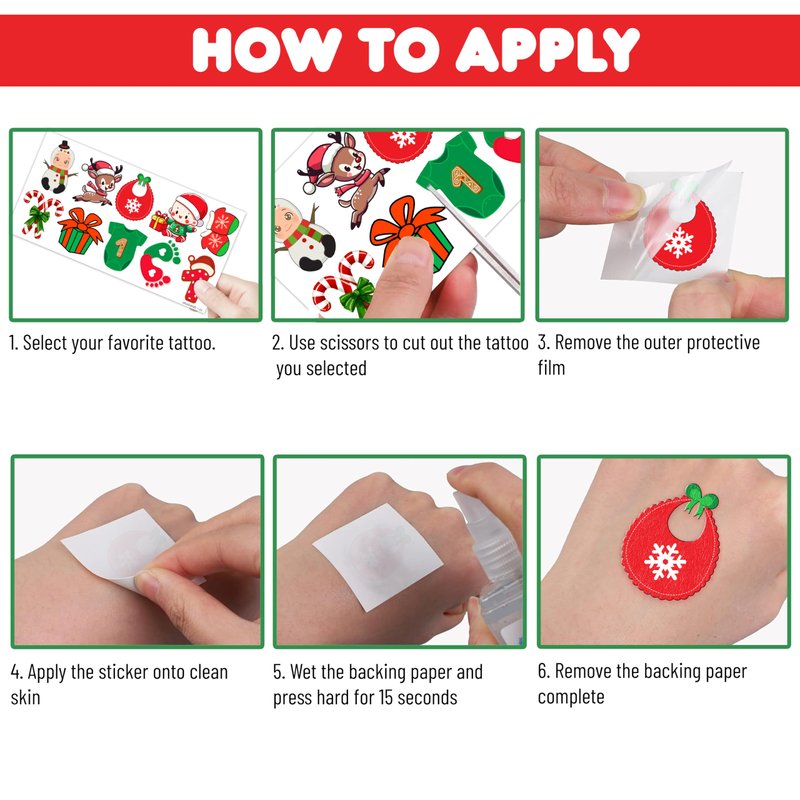 HOW TO APPLY

1. Select your favorite tattoo.

2. Use scissors to cut out the tattoo you selected

3. Remove the outer protective film

4. Apply the sticker onto clean skin

5. Wet the backing paper and press hard for 15 seconds

6. Remove the backing paper complete