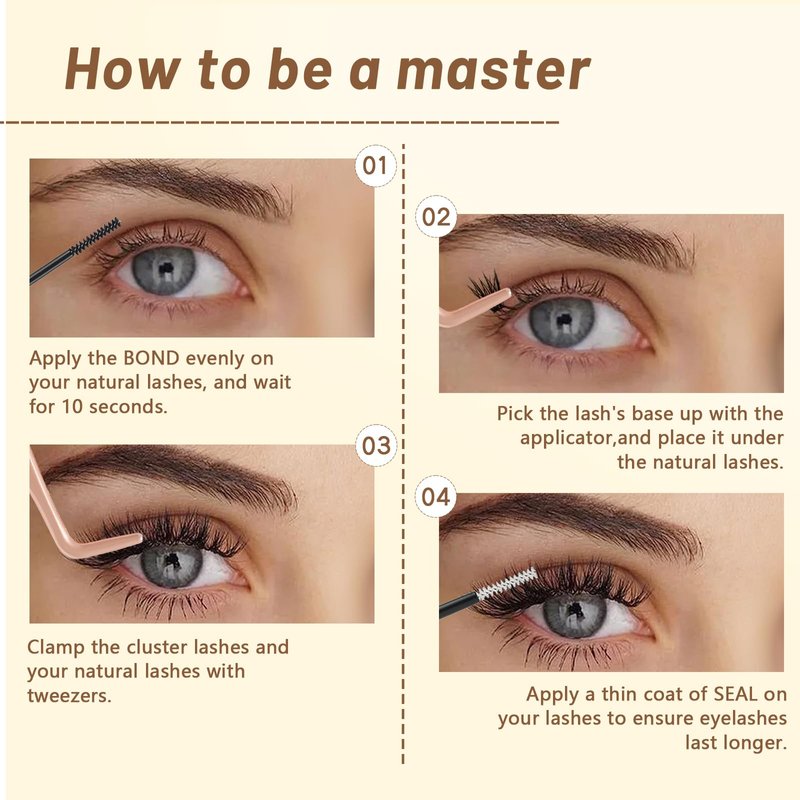 How to be a master

01

Apply the BOND evenly on your natural lashes, and wait for 10 seconds.

02

Pick the lash's base up with the applicator,and place it under the natural lashes.

03

Clamp the cluster lashes and your natural lashes with tweezers.

04

Apply a thin coat of SEAL on your lashes to ensure eyelashes last longer.