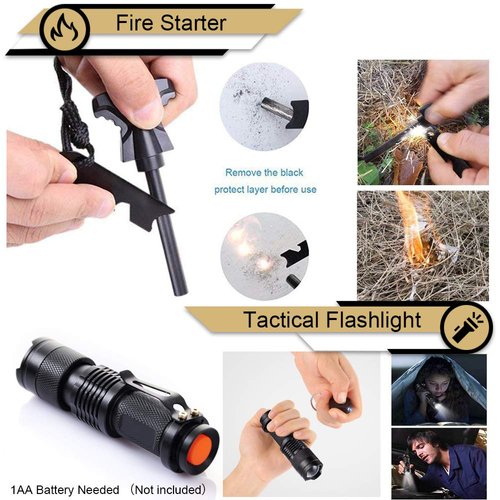 Fire Starter

Remove the black protect layer before use

Tactical Flashlight

1AA Battery Needed （Not included）