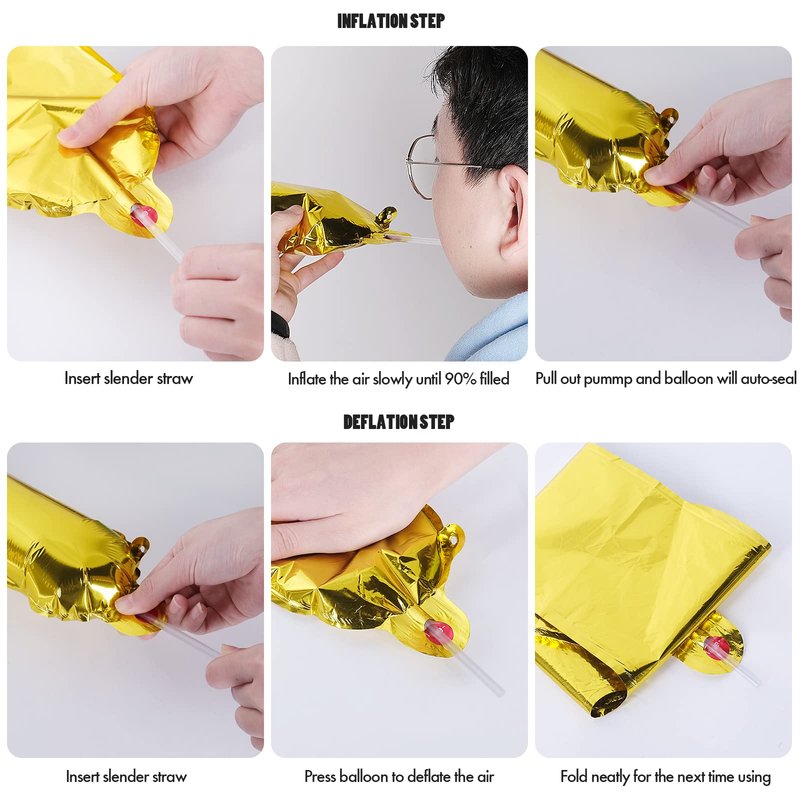 INFLATION STEP

Insert slender straw

Inflate the air slowly until 90% filled

Pull out pummp and balloon will auto-seal

DEFLATION STEP

Insert slender straw

Press balloon to deflate the air

Fold neatly for the next time using