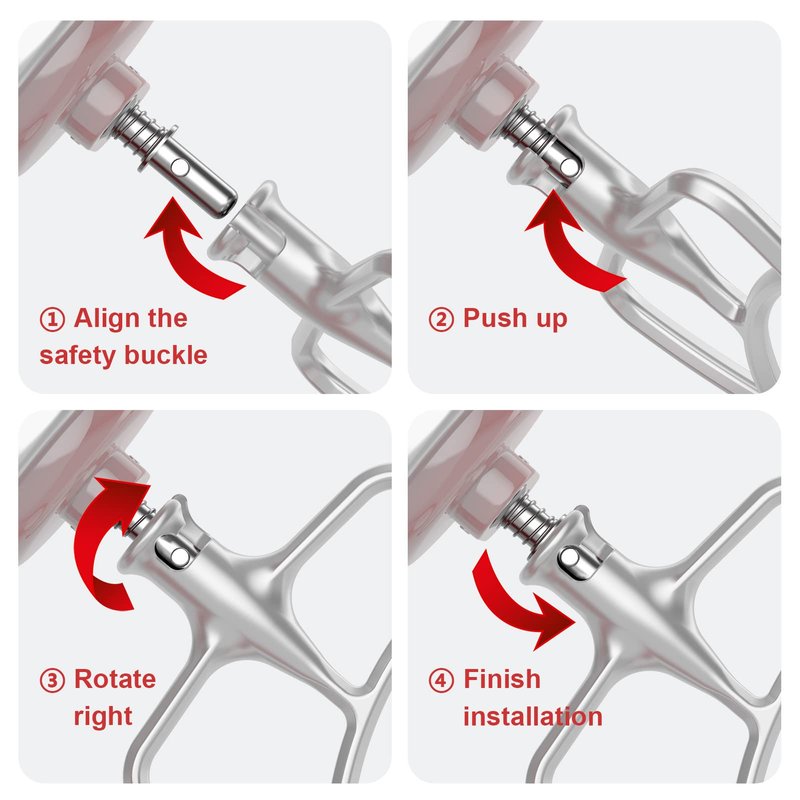 ① Align the safety buckle

② Push up

③ Rotate right

④ Finish installation