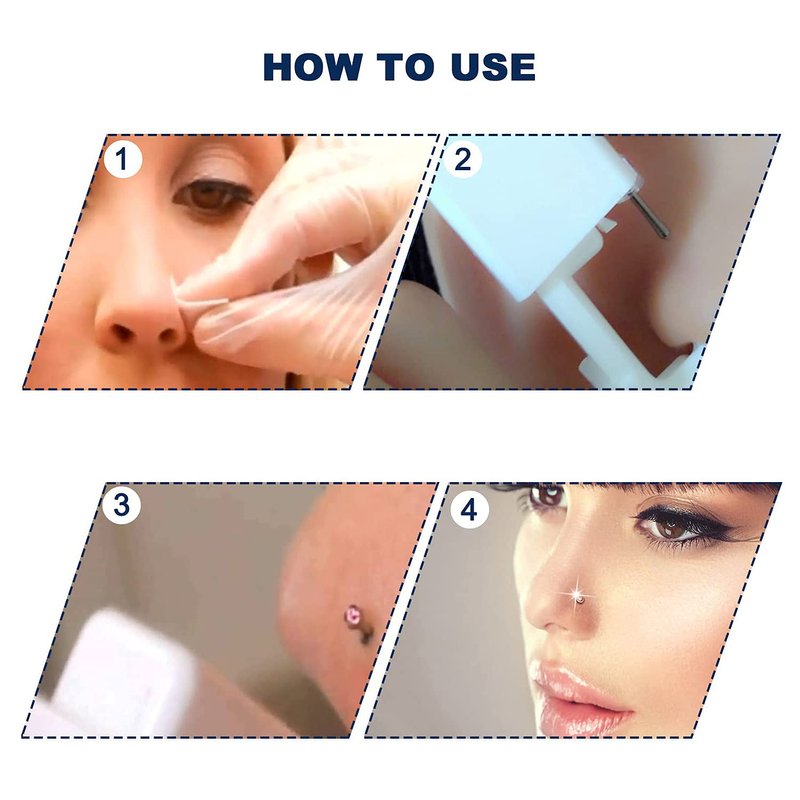 HOW TO USE

1

2

3

4