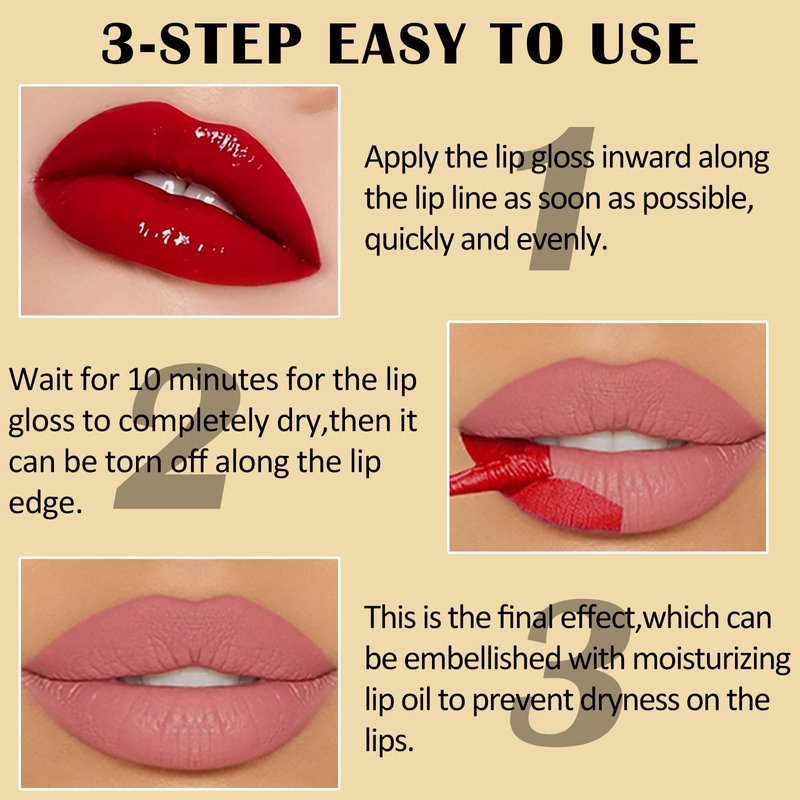 3-STEP EASY TO USE

1

Apply the lip gloss inward along the lip line as soon as possible, quickly and evenly.

2

Wait for 10 minutes for the lip gloss to completely dry,then it can be torn off along the lip edge.

3

This is the final effect,which can be embellished with moisturizing lip oil to prevent dryness on the lips.