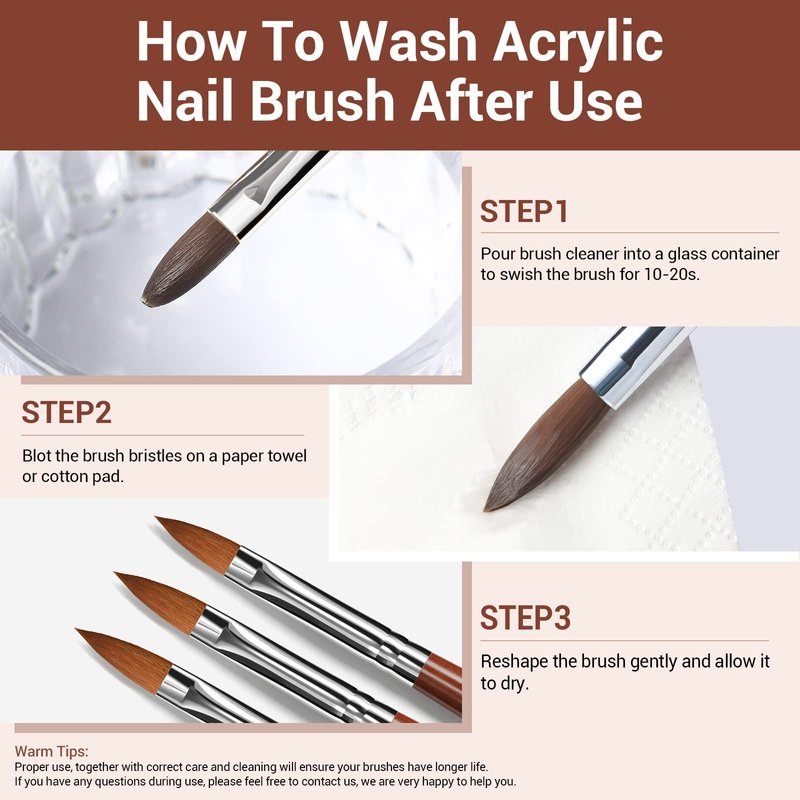 How To Wash Acrylic Nail Brush After Use

STEP1

Pour brush cleaner into a glass container to swish the brush for 10-20s.

STEP2

Blot the brush bristles on a paper towel or cotton pad.

STEP3

Reshape the brush gently and allow it to dry.

Warm Tips:
Proper use, together with correct care and cleaning will ensure your brushes have longer life.
If you have any questions during use, please feel free to contact us, we are very happy to help you.