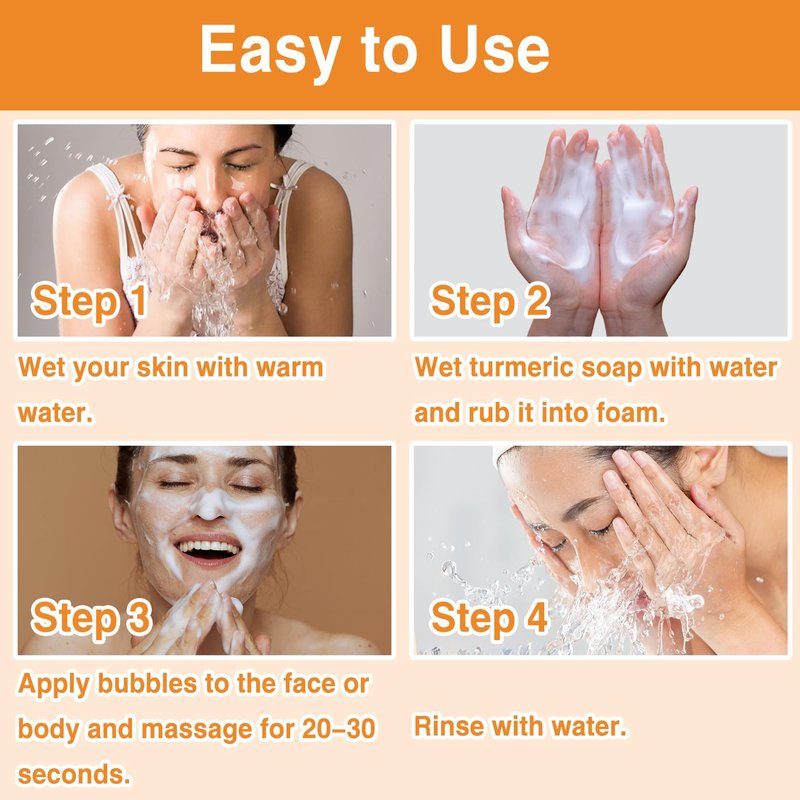 Easy to Use

Step 1

Wet your skin with warm water.

Step 2

Wet turmeric soap with water and rub it into foam.

Step 3

Apply bubbles to the face or body and massage for 20–30 seconds.

Step 4

Rinse with water.