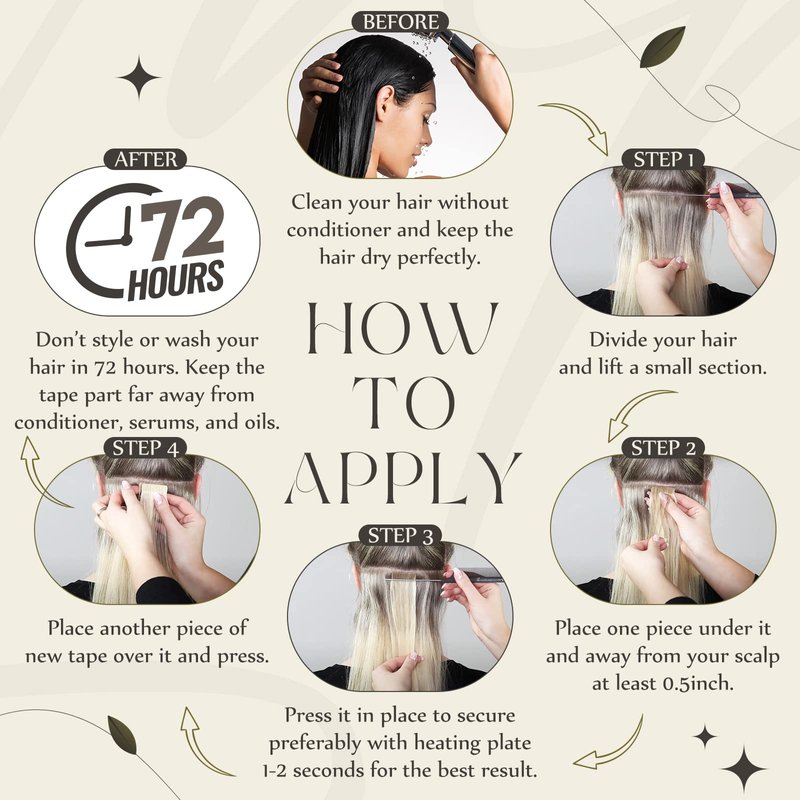 HOW TO APPLY

BEFORE

Clean your hair without conditioner and keep the hair dry perfectly.

STEP 1

Divide your hair and lift a small section.

STEP 2

Place one piece under it and away from your scalp at least 0.5inch.

STEP 3

Press it in place to secure preferably with heating plate 1-2 seconds for the best result.

STEP 4

Place another piece of new tape over it and press.

AFTER

72 HOURS

Don't style or wash your hair in 72 hours. Keep the tape part far away from conditioner, serums, and oils.