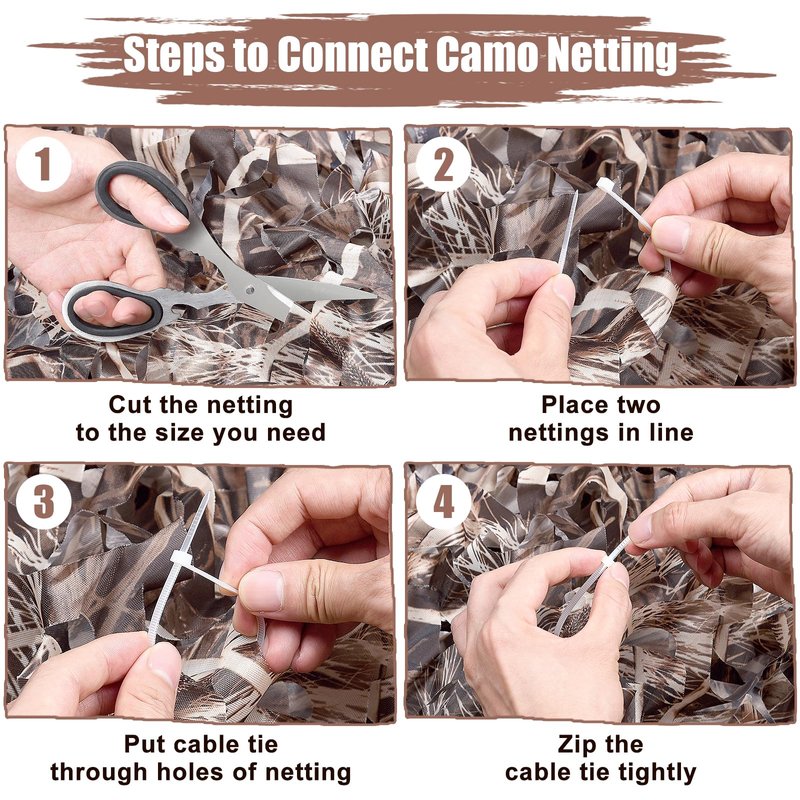 Steps to Connect Camo Netting

1

Cut the netting to the size you need

2

Place two nettings in line

3

Put cable tie through holes of netting

4

Zip the cable tie tightly