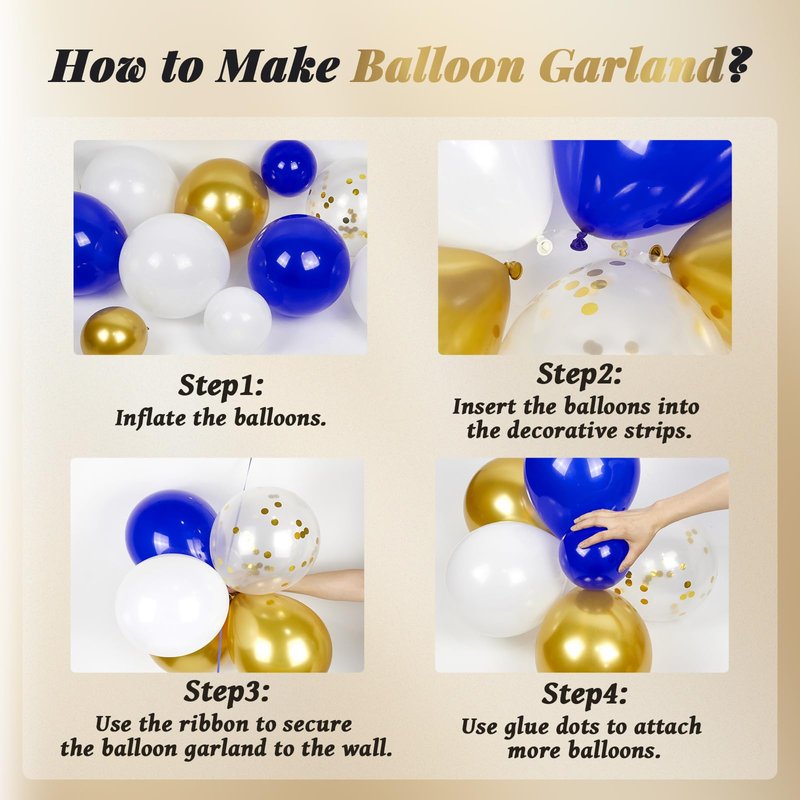 How to Make Balloon Garland?

Step1:
Inflate the balloons.

Step2:
Insert the balloons into the decorative strips.

Step3:
Use the ribbon to secure the balloon garland to the wall.

Step4:
Use glue dots to attach more balloons.