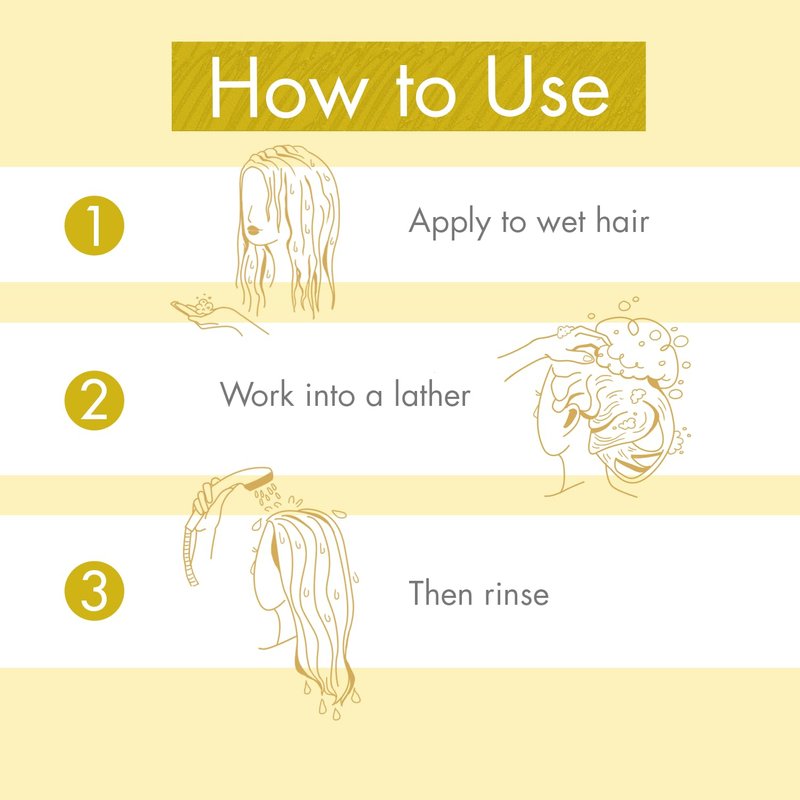 How to Use

1 Apply to wet hair

2 Work into a lather

3 Then rinse