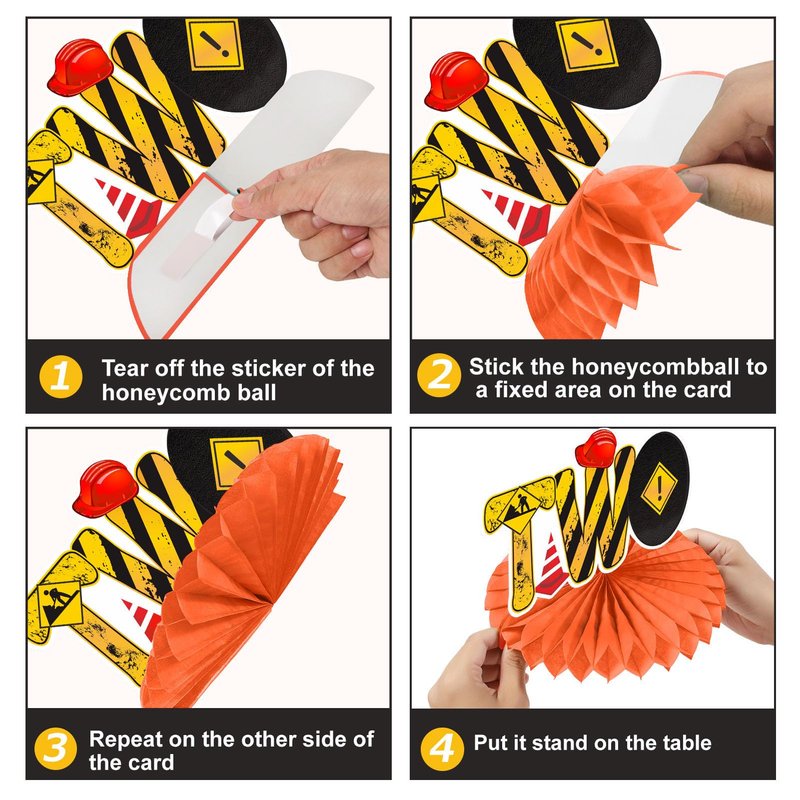 1 Tear off the sticker of the honeycomb ball

2 Stick the honeycombball to a fixed area on the card

3 Repeat on the other side of the card

TWO

4 Put it stand on the table