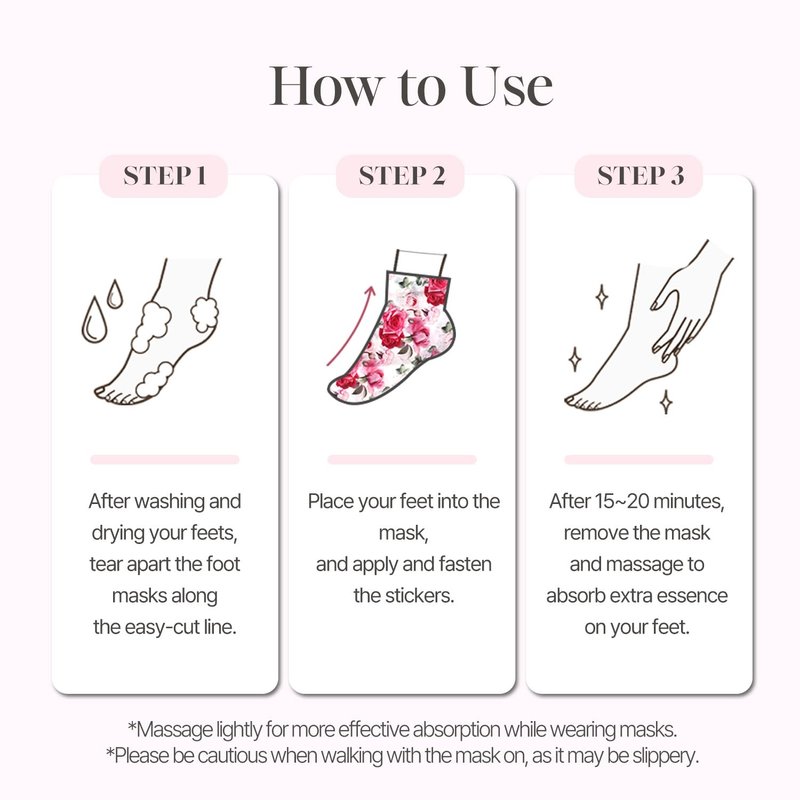 How to Use

STEP 1

After washing and drying your feets, tear apart the foot masks along the easy-cut line.

STEP 2

Place your feet into the mask, and apply and fasten the stickers.

STEP 3

After 15~20 minutes, remove the mask and massage to absorb extra essence on your feet.

*Massage lightly for more effective absorption while wearing masks.
*Please be cautious when walking with the mask on, as it may be slippery.