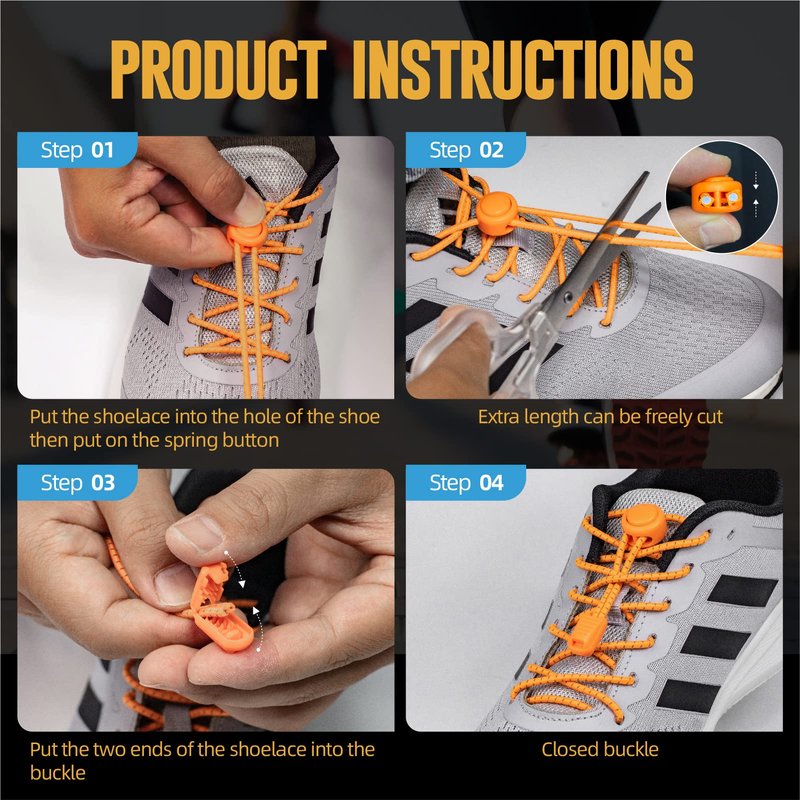 PRODUCT INSTRUCTIONS

Step 01

Put the shoelace into the hole of the shoe then put on the spring button

Step 02

Extra length can be freely cut

Step 03

Put the two ends of the shoelace into the buckle

Step 04

Closed buckle