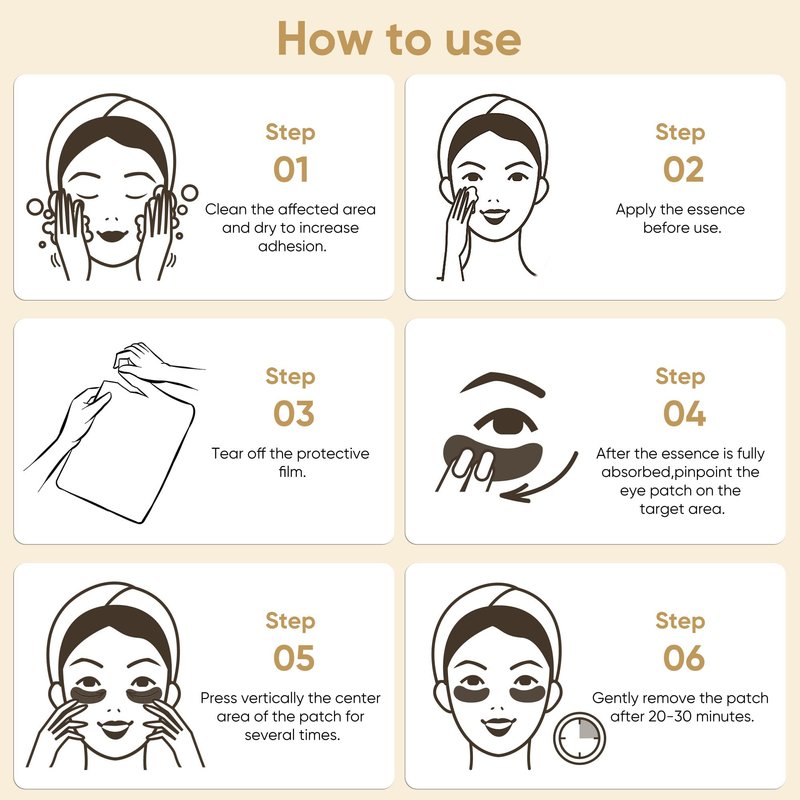 How to use

Step
01
Clean the affected area and dry to increase adhesion.

Step
02
Apply the essence before use.

Step
03
Tear off the protective film.

Step
04
After the essence is fully absorbed,pinpoint the eye patch on the target area.

Step
05
Press vertically the center area of the patch for several times.

Step
06
Gently remove the patch after 20-30 minutes.