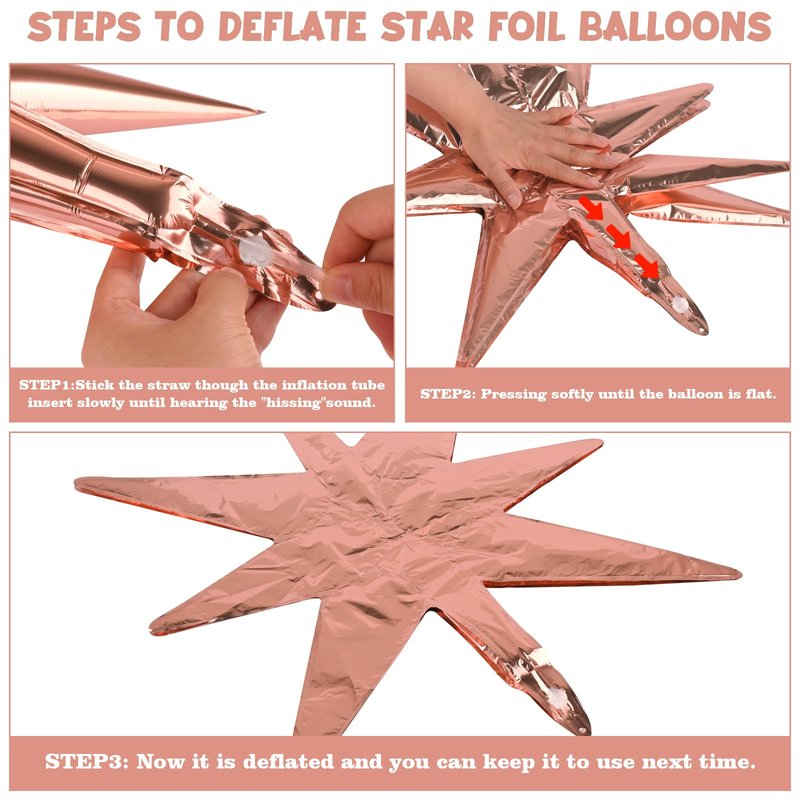 STEPS TO DEFLATE STAR FOIL BALLOONS

STEP1:Stick the straw though the inflation tube insert slowly until hearing the "hissing"sound.

STEP2: Pressing softly until the balloon is flat.

STEP3: Now it is deflated and you can keep it to use next time.