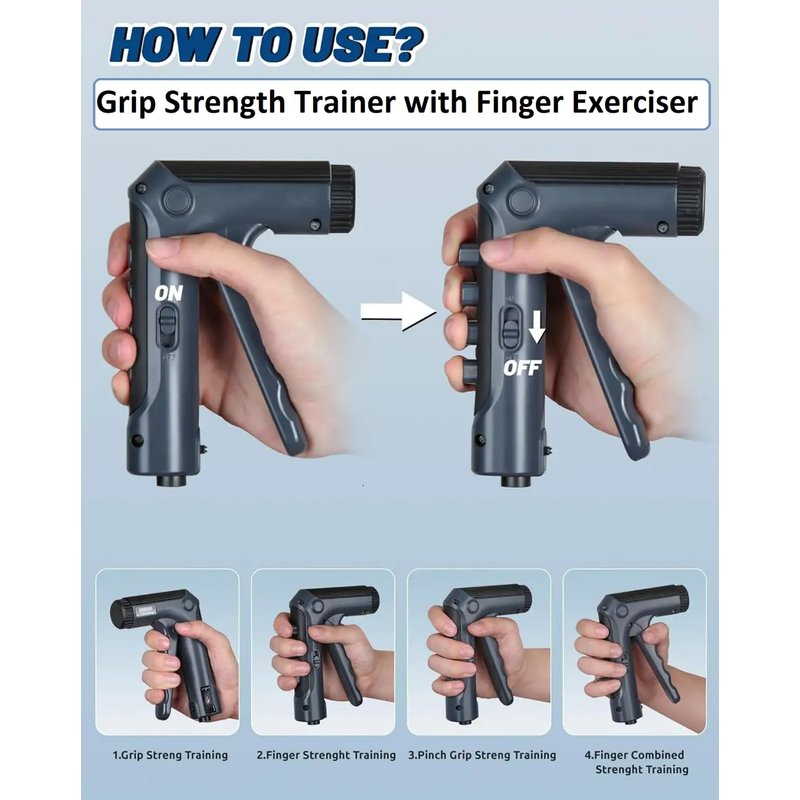 HOW TO USE?

Grip Strength Trainer with Finger Exerciser

ON

OFF

1.Grip Streng Training

2.Finger Strenght Training

3.Pinch Grip Streng Training

4.Finger Combined Strenght Training