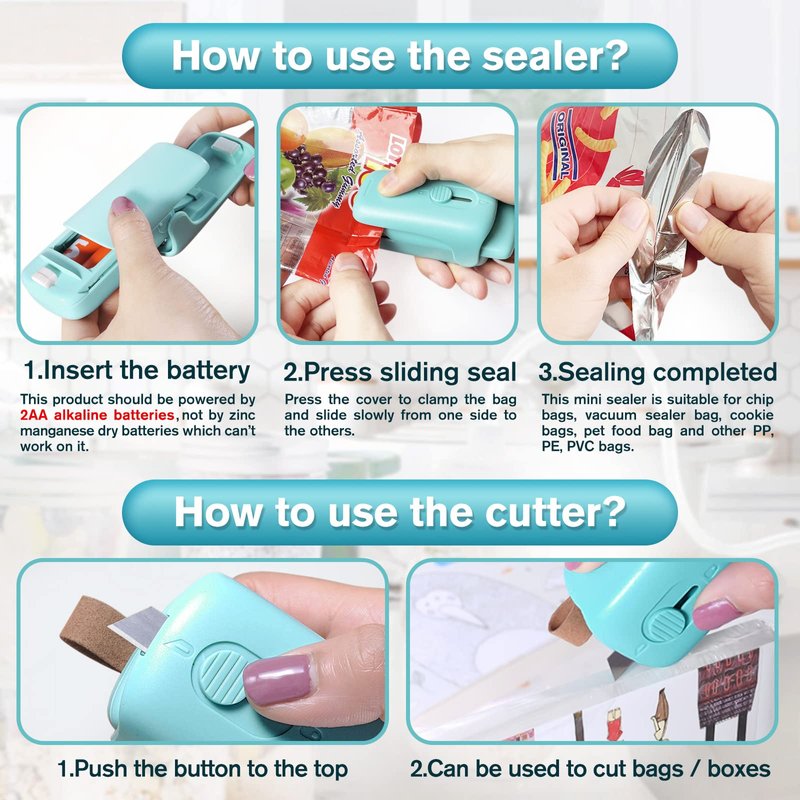 How to use the sealer?

ORIGINAL

1.Insert the battery

This product should be powered by 2AA alkaline batteries, not by zinc manganese dry batteries which can't work on it.

2.Press sliding seal

Press the cover to clamp the bag and slide slowly from one side to the others.

3.Sealing completed

This mini sealer is suitable for chip bags, vacuum sealer bag, cookie bags, pet food bag and other PP, PE, PVC bags.

How to use the cutter?

1.Push the button to the top

2.Can be used to cut bags / boxes