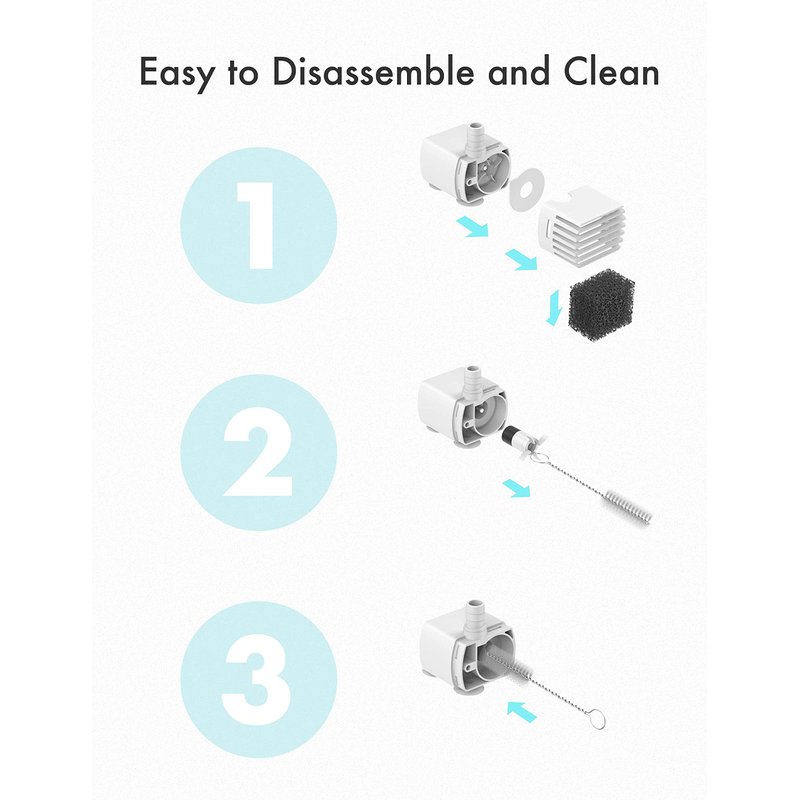 Easy to Disassemble and Clean

1

2

3