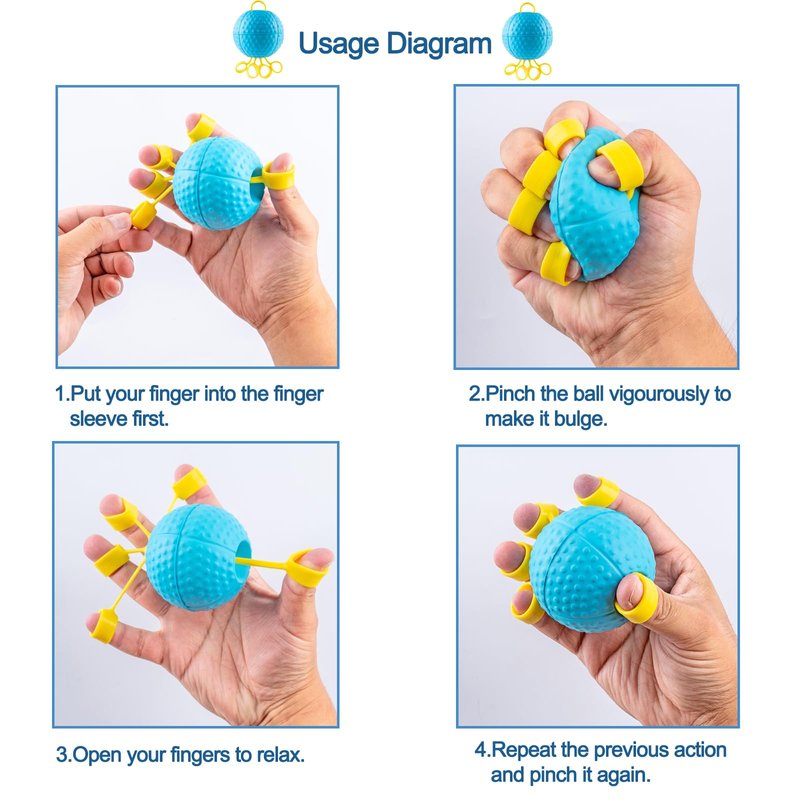 Usage Diagram

1.Put your finger into the finger sleeve first.

2.Pinch the ball vigourously to make it bulge.

3.Open your fingers to relax.

4.Repeat the previous action and pinch it again.