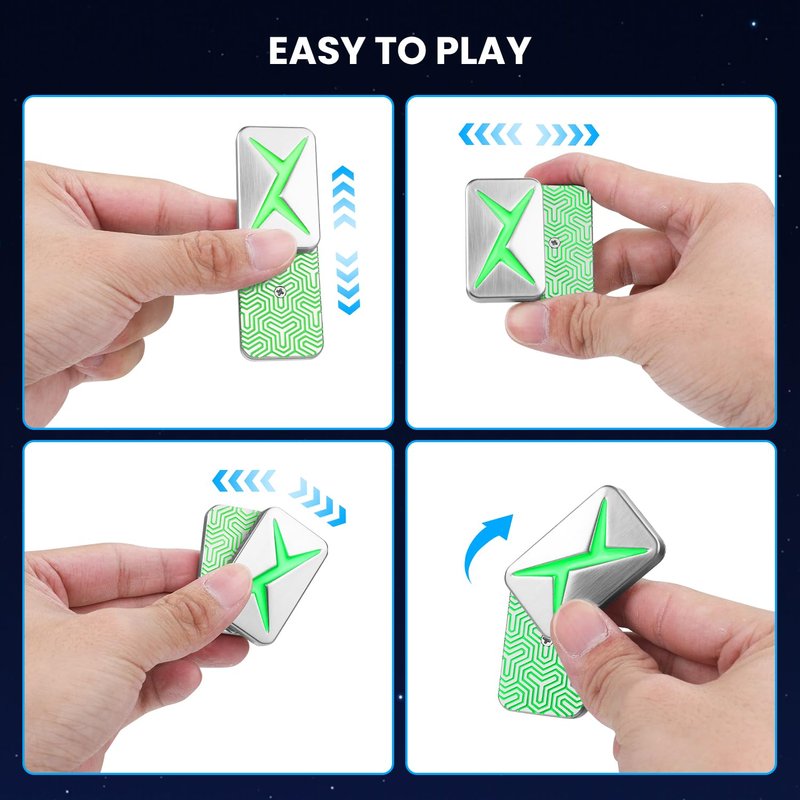 EASY TO PLAY