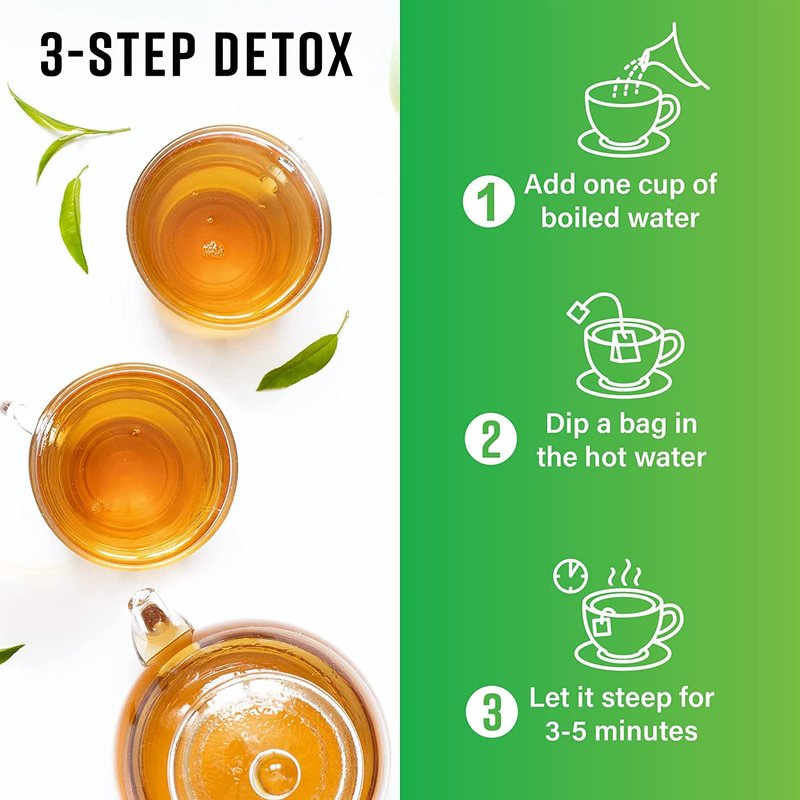 3-STEP DETOX

1 Add one cup of boiled water

2 Dip a bag in the hot water

3 Let it steep for 3-5 minutes