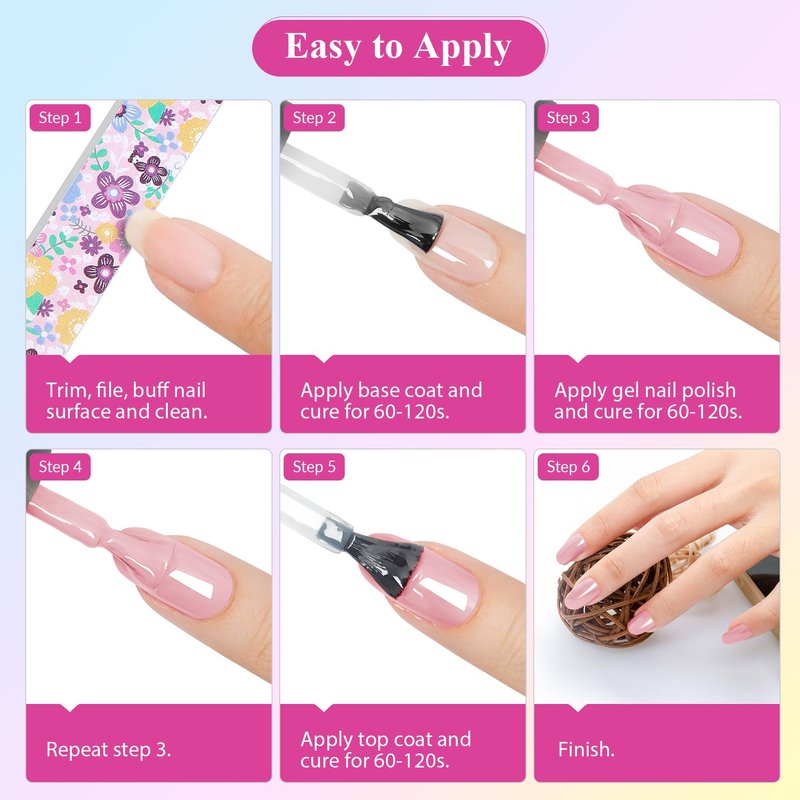 Easy to Apply

Step 1

Trim, file, buff nail surface and clean.

Step 2

Apply base coat and cure for 60-120s.

Step 3

Apply gel nail polish and cure for 60-120s.

Step 4

Repeat step 3.

Step 5

Apply top coat and cure for 60-120s.

Step 6

Finish.