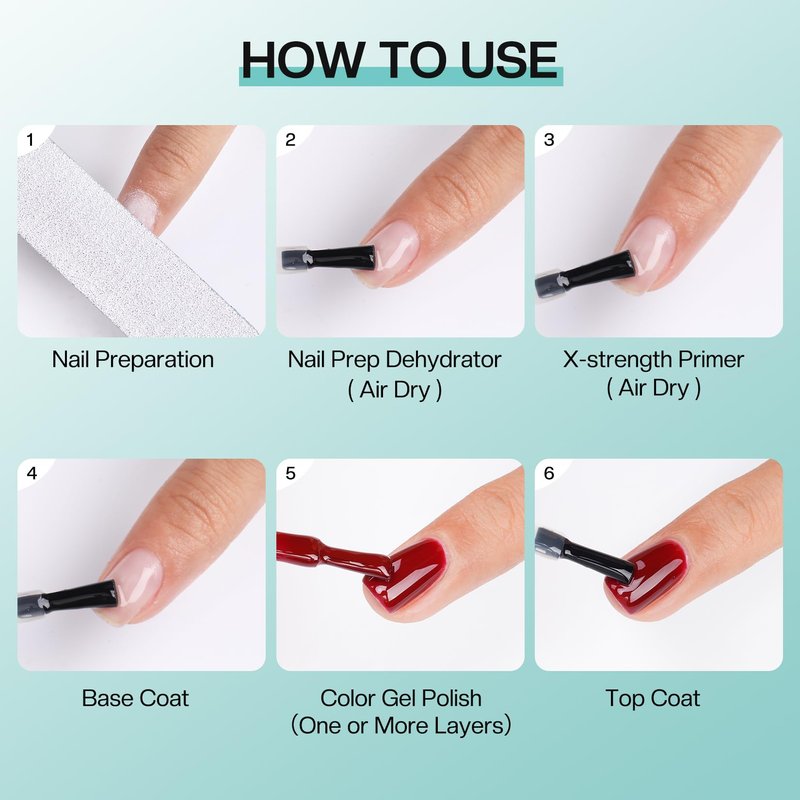 HOW TO USE

1

Nail Preparation

2

Nail Prep Dehydrator
( Air Dry )

3

X-strength Primer
( Air Dry )

4

Base Coat

5

Color Gel Polish
(One or More Layers)

6

Top Coat