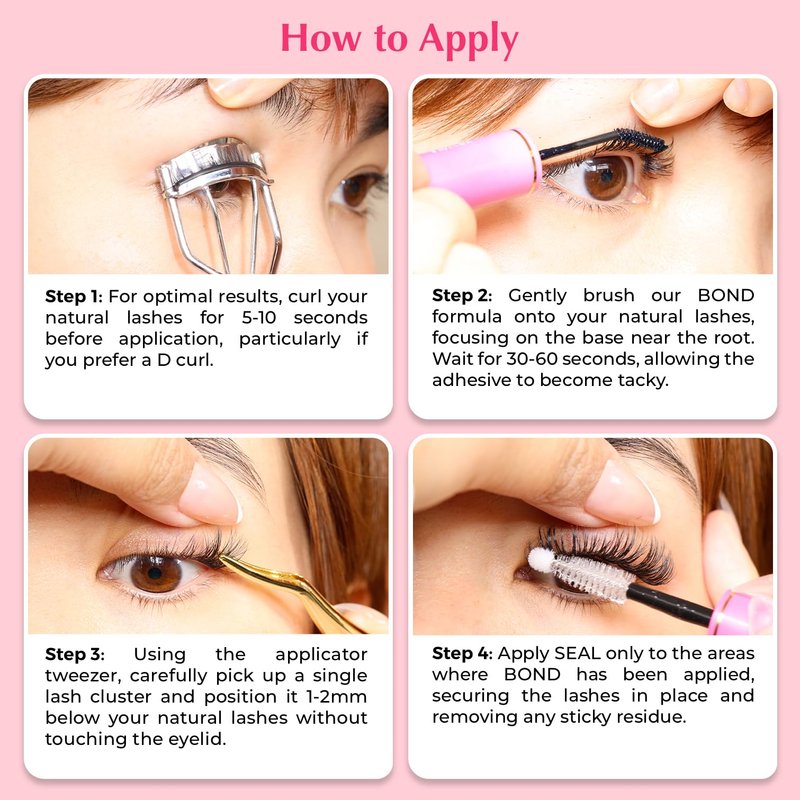 How to Apply

Step 1: For optimal results, curl your natural lashes for 5-10 seconds before application, particularly if you prefer a D curl.

Step 2: Gently brush our BOND formula onto your natural lashes, focusing on the base near the root. Wait for 30-60 seconds, allowing the adhesive to become tacky.

Step 3: Using the applicator tweezer, carefully pick up a single lash cluster and position it 1-2mm below your natural lashes without touching the eyelid.

Step 4: Apply SEAL only to the areas where BOND has been applied, securing the lashes in place and removing any sticky residue.