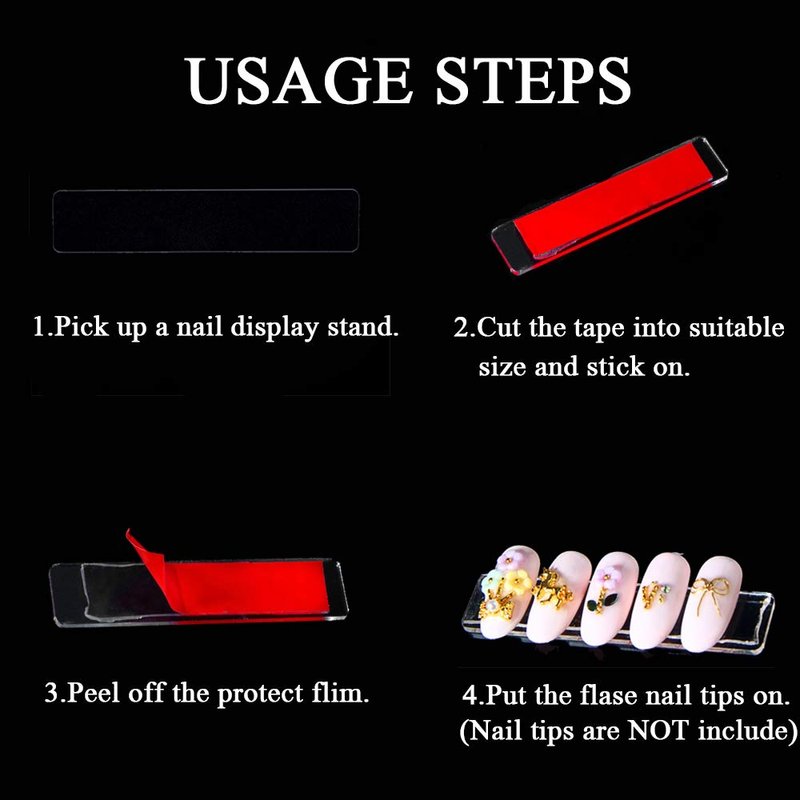 USAGE STEPS

1.Pick up a nail display stand.

2.Cut the tape into suitable size and stick on.

3.Peel off the protect flim.

4.Put the flase nail tips on. (Nail tips are NOT include)