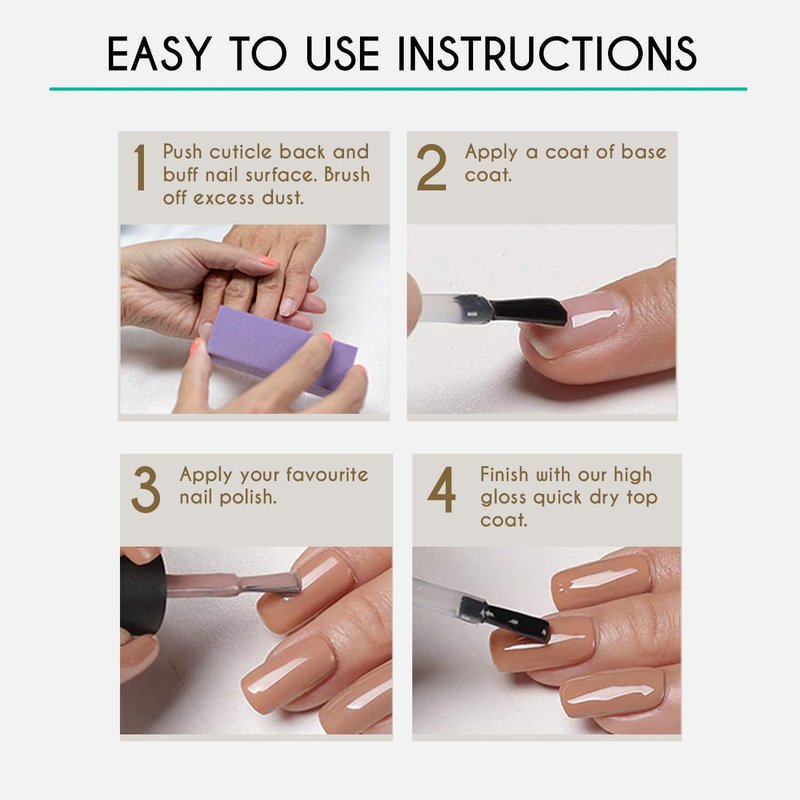 EASY TO USE INSTRUCTIONS

1 Push cuticle back and buff nail surface. Brush off excess dust.

2 Apply a coat of base coat.

3 Apply your favourite nail polish.

4 Finish with our high gloss quick dry top coat.