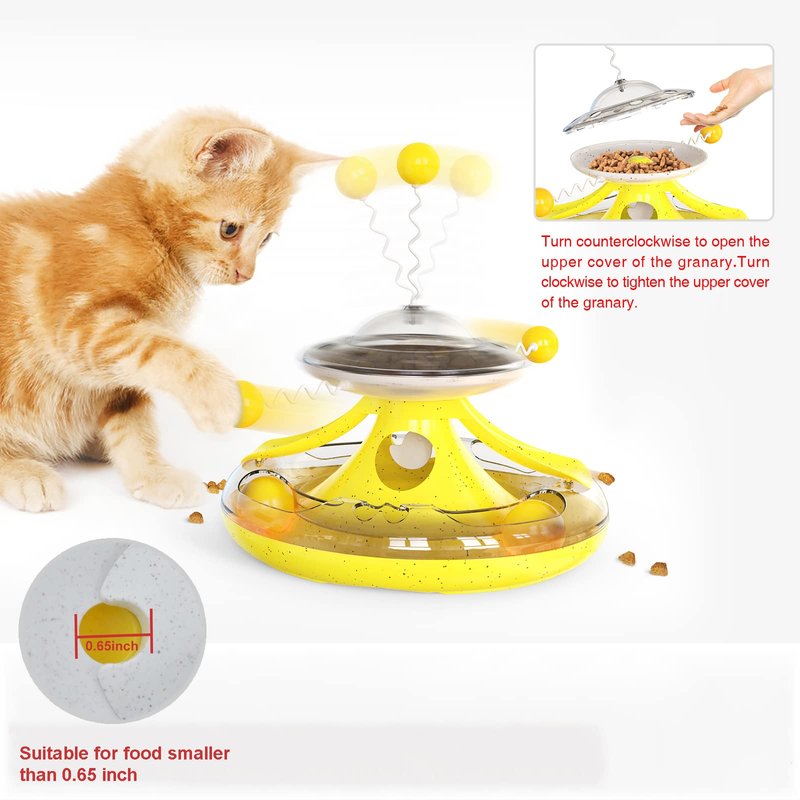 Turn counterclockwise to open the upper cover of the granary.Turn clockwise to tighten the upper cover of the granary.

0.65inch

Suitable for food smaller than 0.65 inch