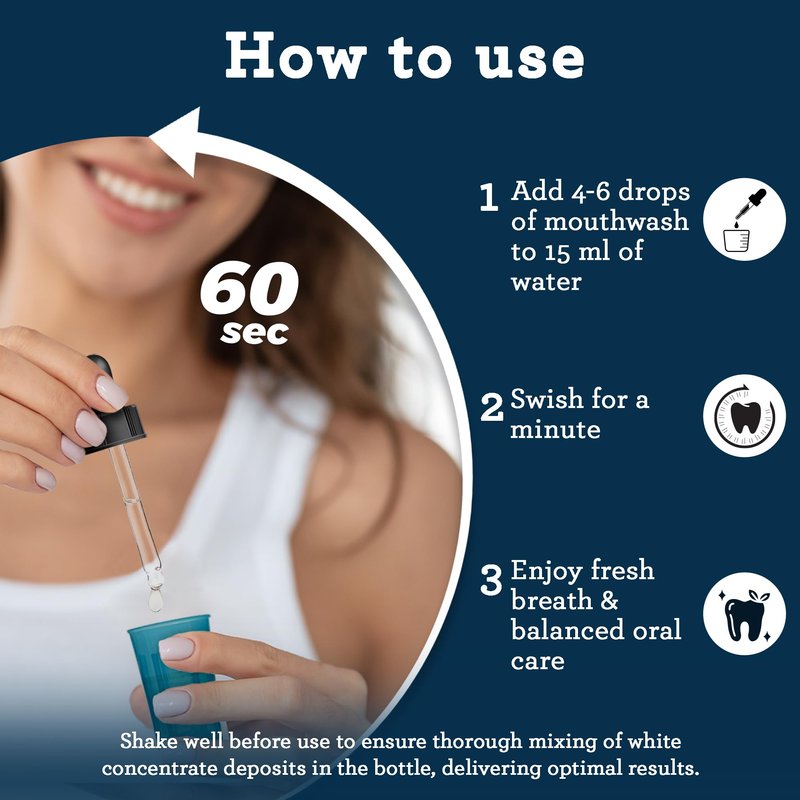 How to use

60 sec

1 Add 4-6 drops of mouthwash to 15 ml of water

2 Swish for a minute

3 Enjoy fresh breath & balanced oral care

Shake well before use to ensure thorough mixing of white concentrate deposits in the bottle, delivering optimal results.