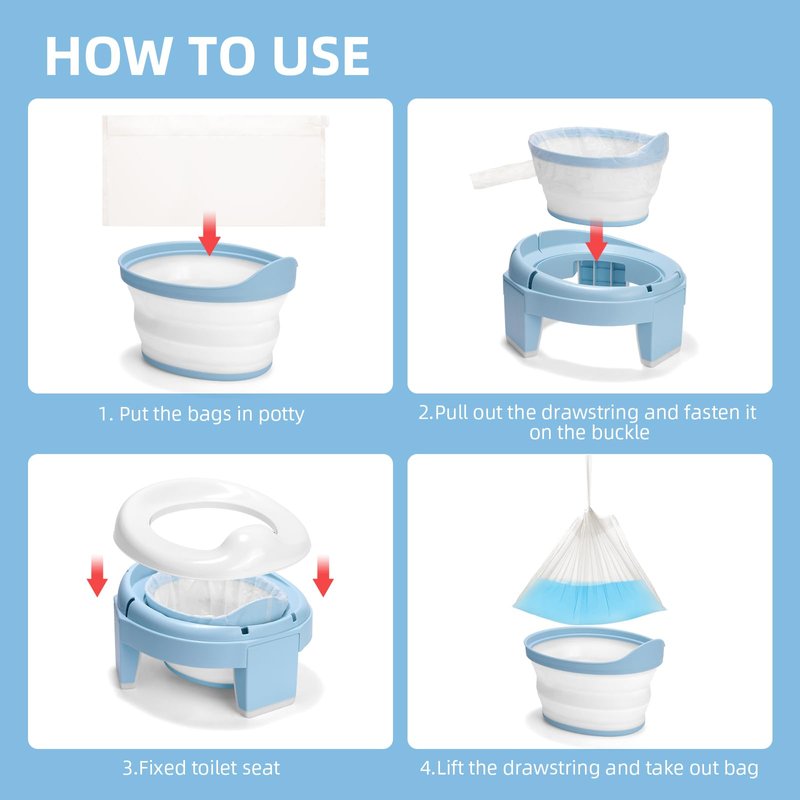 HOW TO USE

1. Put the bags in potty

2.Pull out the drawstring and fasten it on the buckle

3.Fixed toilet seat

4.Lift the drawstring and take out bag