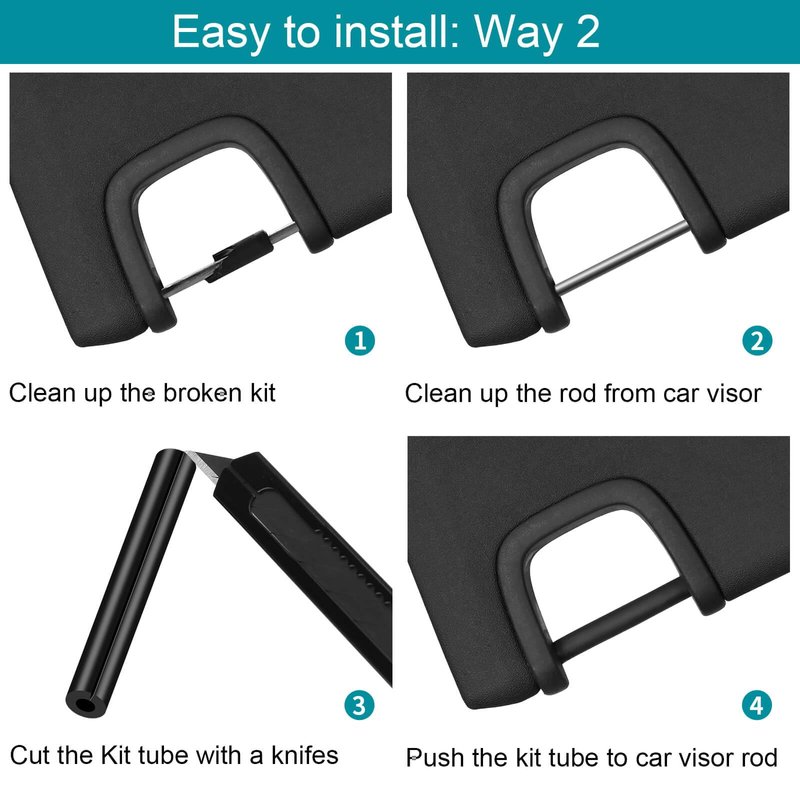 Easy to install: Way 2

1

Clean up the broken kit

2

Clean up the rod from car visor

3

Cut the Kit tube with a knifes

4

Push the kit tube to car visor rod