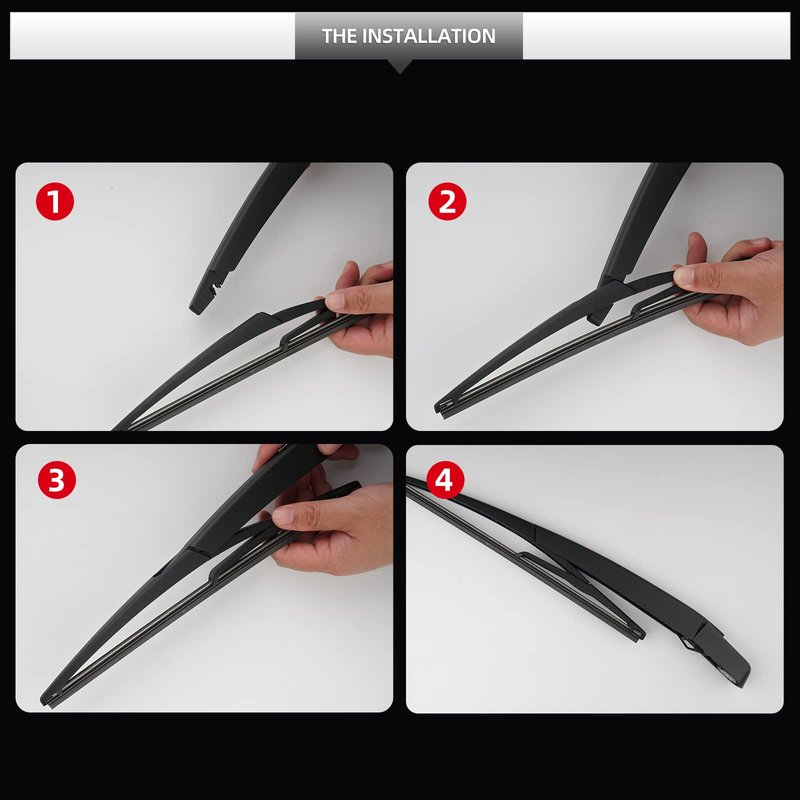 THE INSTALLATION

1

2

3

4