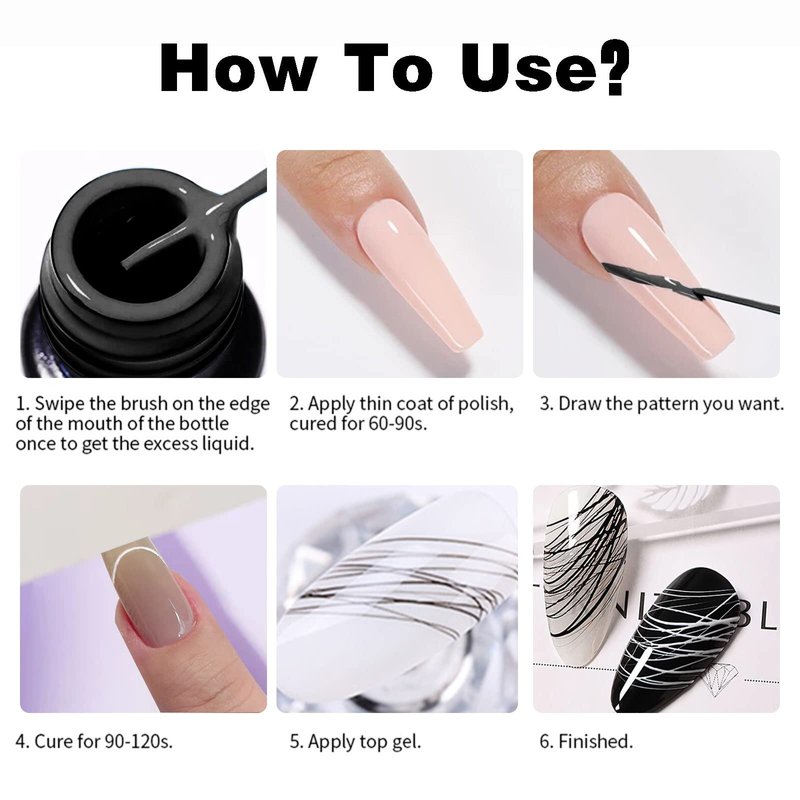 How To Use?

1. Swipe the brush on the edge of the mouth of the bottle once to get the excess liquid.

2. Apply thin coat of polish, cured for 60-90s.

3. Draw the pattern you want.

4. Cure for 90-120s.

5. Apply top gel.

6. Finished.