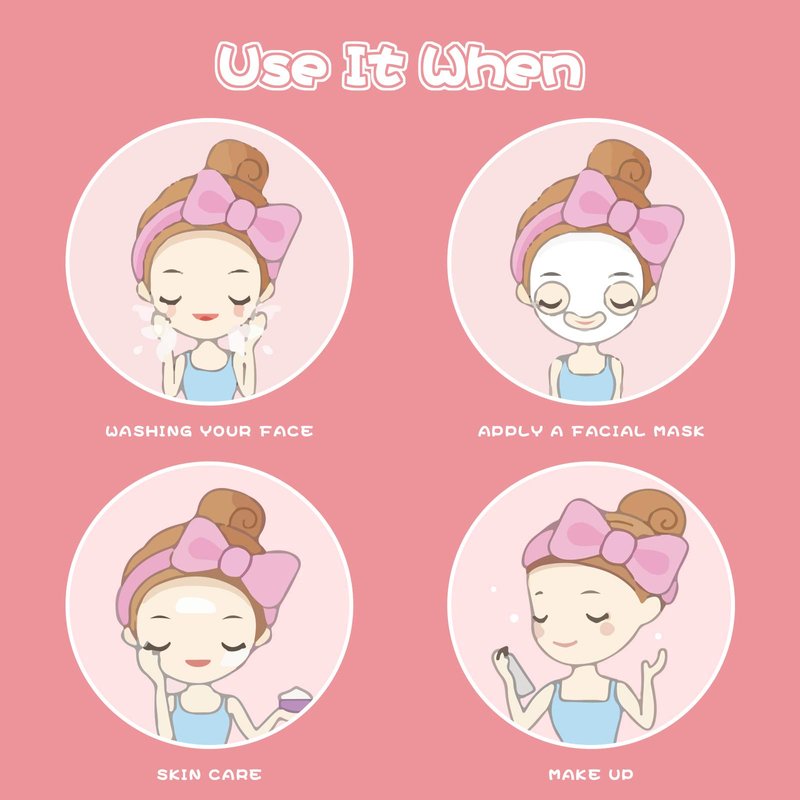 Use It When

WASHING YOUR FACE

APPLY A FACIAL MASK

SKIN CARE

MAKE UP